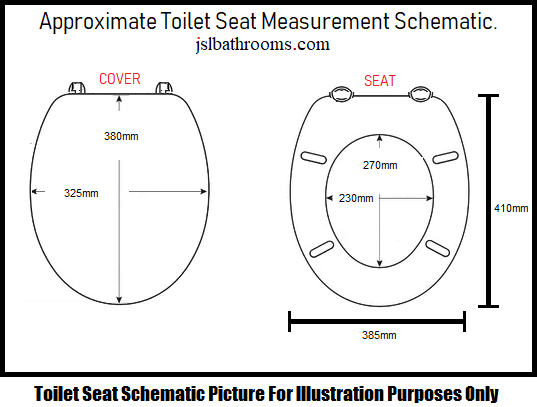 Approximate Toilet Seat Measurement Schematic.
jslbathrooms.com

COVER

380mm

325mm

SEAT

270mm

230mm

410mm

385mm

Toilet Seat Schematic Picture For Illustration Purposes Only