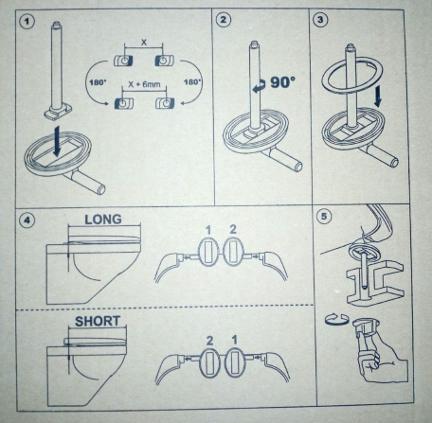 1

X

180°

X + 6mm

180°

2

90°

3

4

LONG

1 2

SHORT

2 1

5