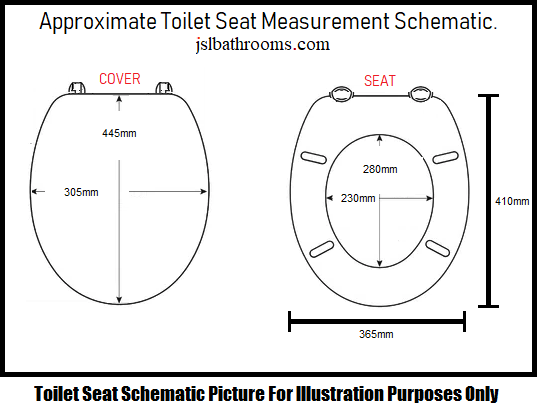 Approximate Toilet Seat Measurement Schematic.
jslbathrooms.com

COVER
445mm
305mm

SEAT
280mm
230mm
410mm
365mm

Toilet Seat Schematic Picture For Illustration Purposes Only